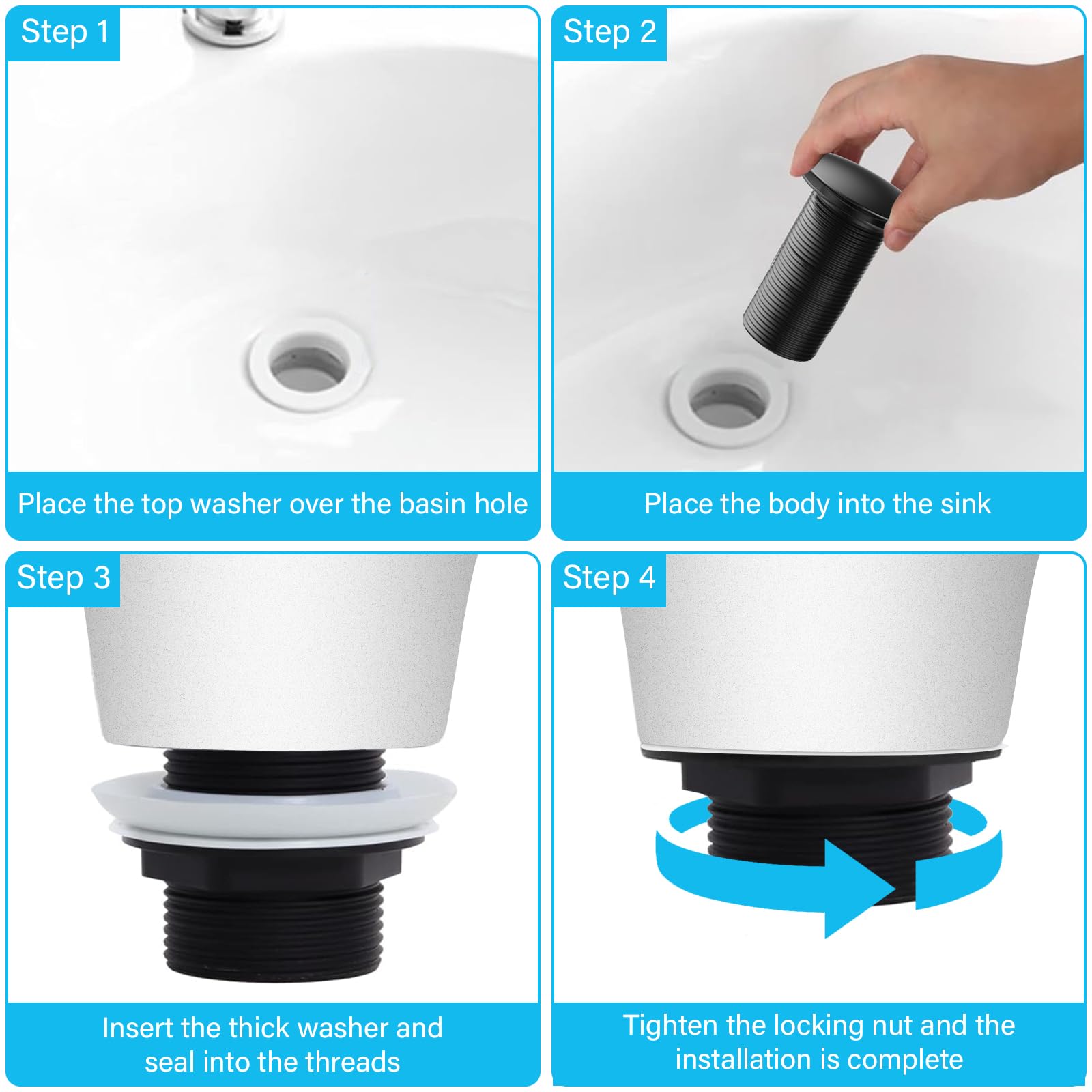 Step 1

Place the top washer over the basin hole

Step 2

Place the body into the sink

Step 3

Insert the thick washer and seal into the threads

Step 4

Tighten the locking nut and the installation is complete